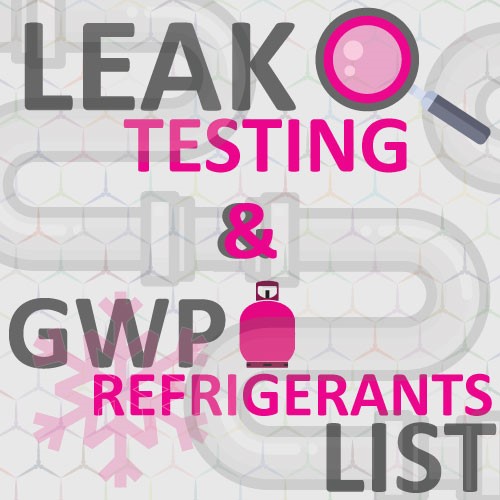 LEAK
TESTING
&
GWP
REFRIGERANTS
LIST